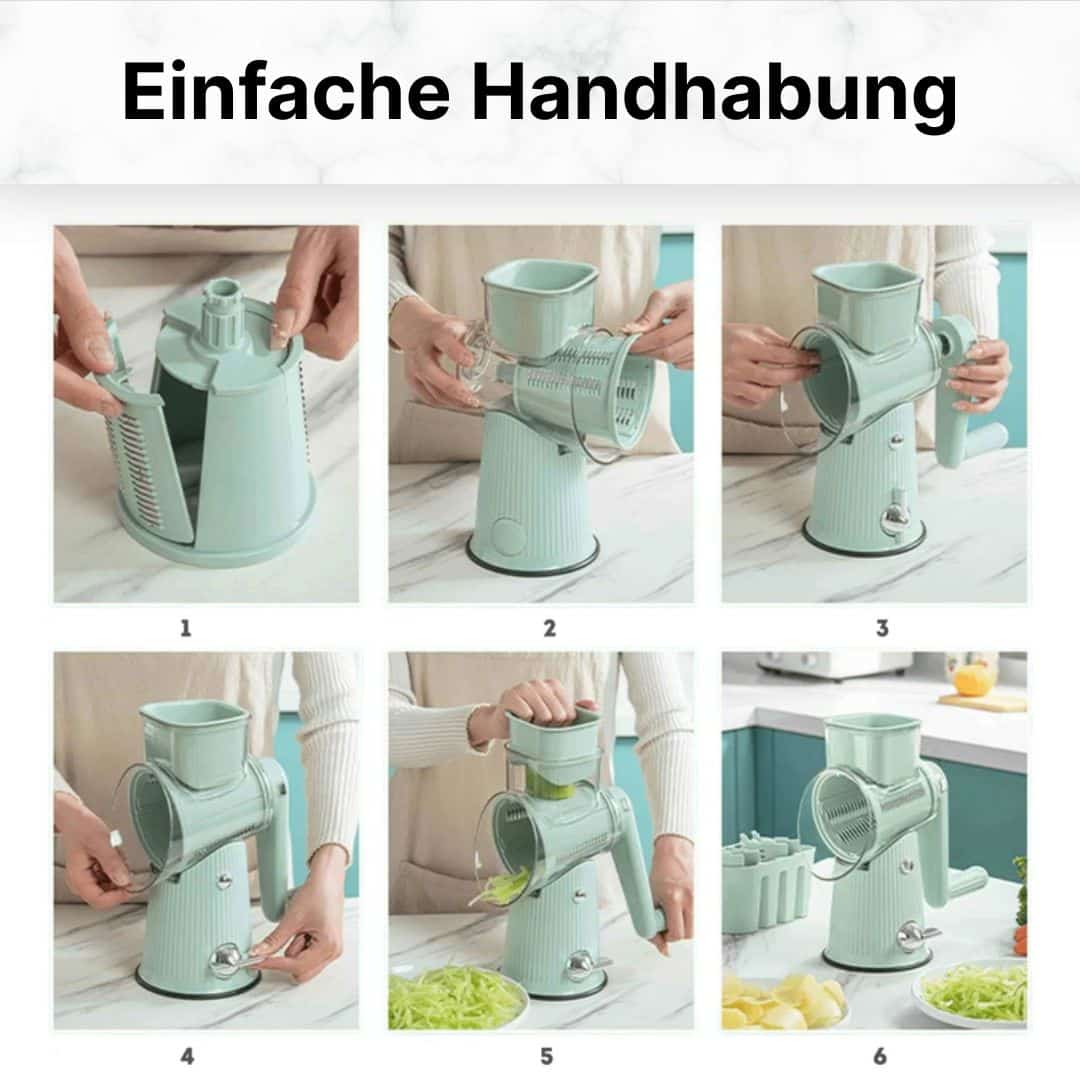 Einfache Handhabung

1

2

3

4

5

6